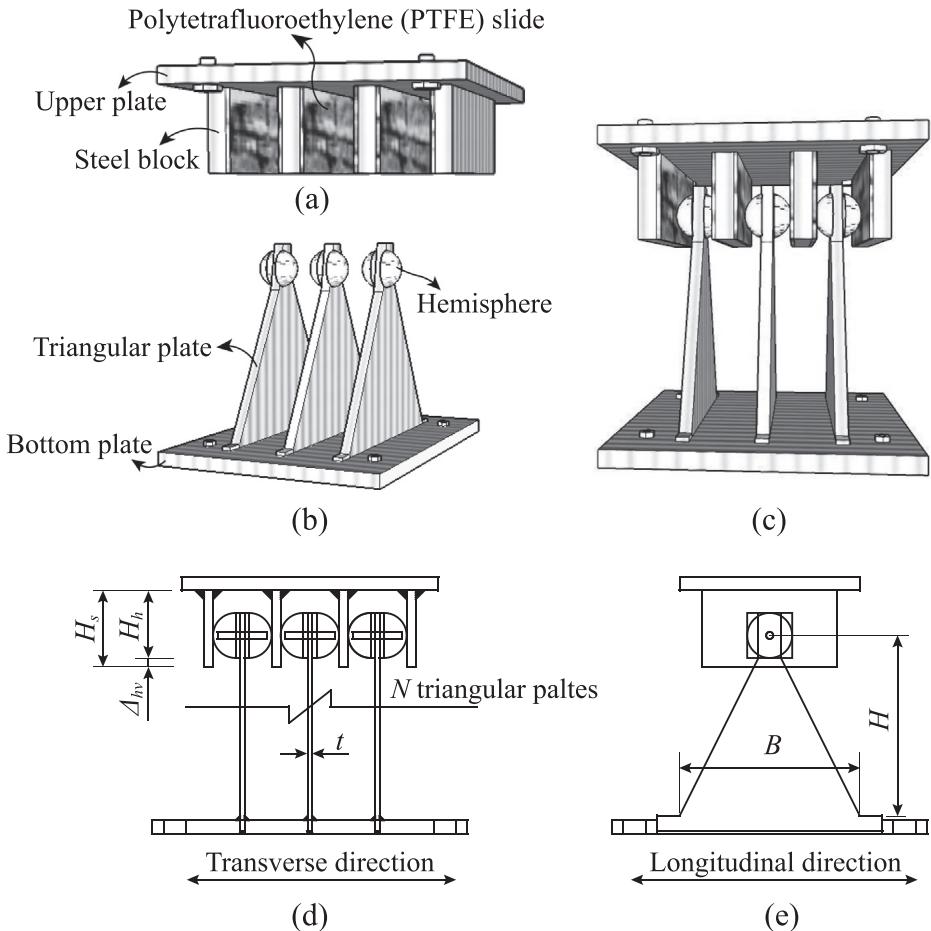 Polytetrafluoroethylene (PTFE) slide

Upper plate

Steel block

(a)

Hemisphere

Triangular plate

Bottom plate

(b)

(c)

$H_s$

$H_h$

$\Delta_{hv}$

$N$ triangular paltes

$t$

Transverse direction

(d)

$B$

$H$

Longitudinal direction

(e)